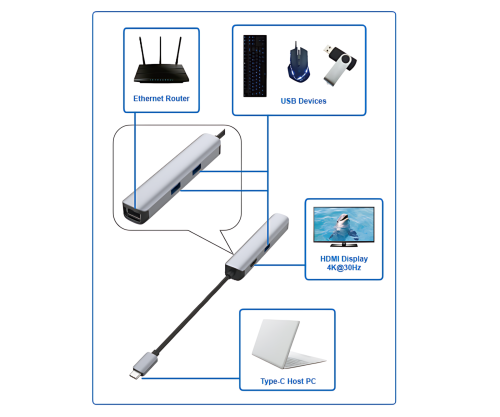 Ethernet Router

USB Devices

HDMI Display
4K@30Hz

Type-C Host PC